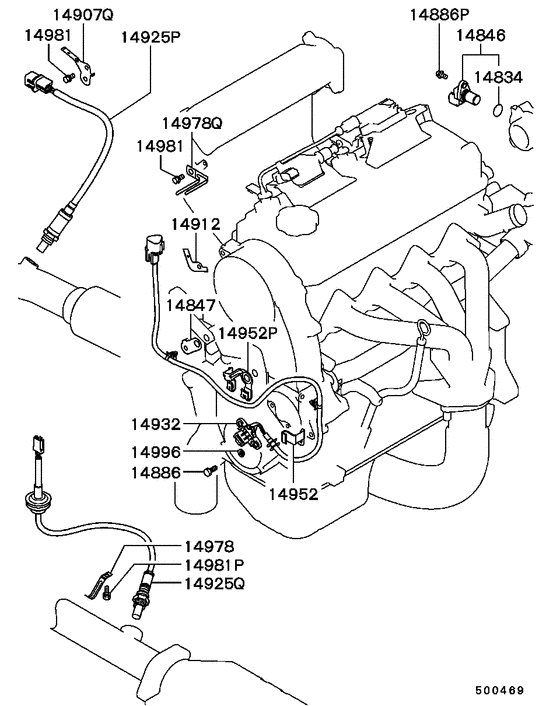 14907Q
14981
14925P
14886P
14846
14834
14978Q
14981
14912
14847
14952P
14932
14996
14886
14952
14978
14981P
14925Q
500469