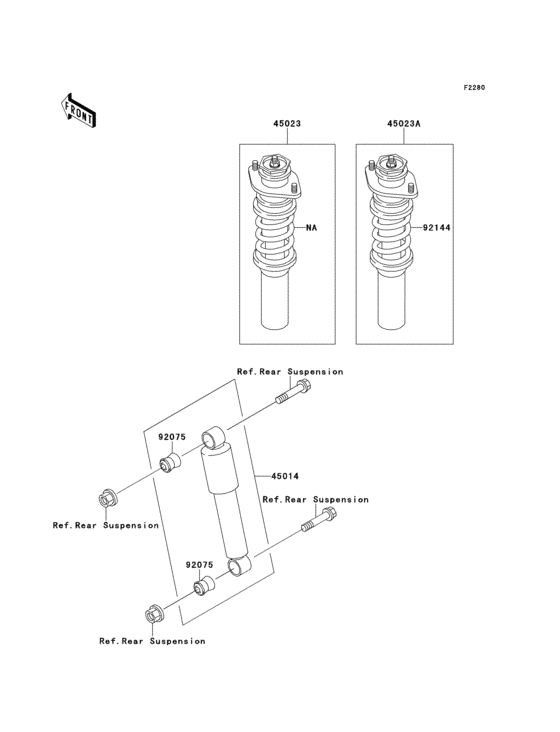 F2280

FRONT

45023

45023A

NA

92144

Ref.Rear Suspension

92075

45014

Ref.Rear Suspension

Ref.Rear Suspension

92075

Ref.Rear Suspension