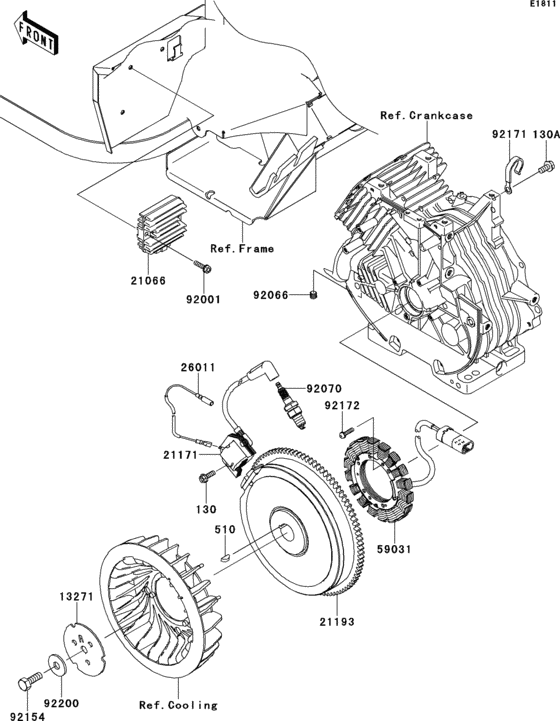 E1811

FRONT

Ref.Crankcase

92171 130A

Ref.Frame

21066

92001

92066

26011

92070

92172

21171

130

510

59031

13271

21193

92200

92154

Ref.Cooling