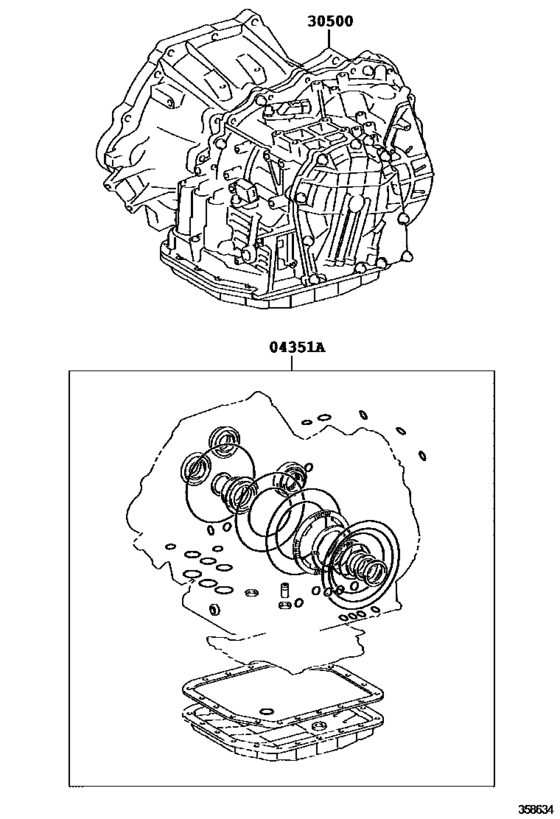 30500

04351A

358634