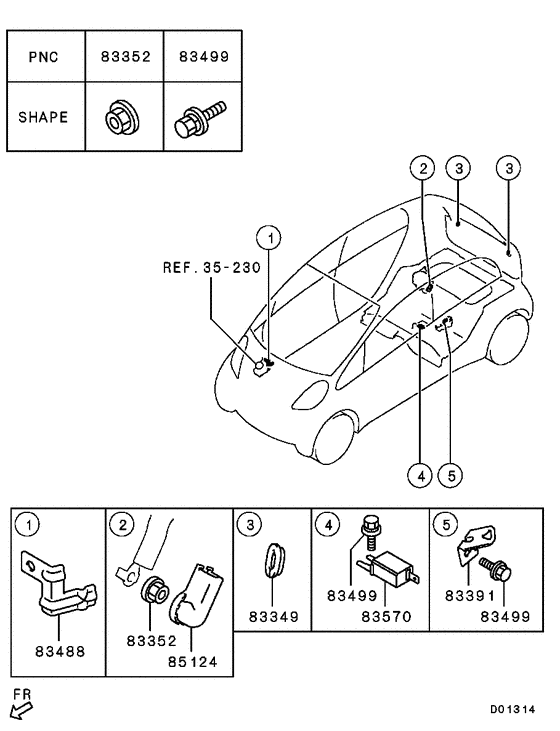 | PNC | 83352 | 83499 |
|---|---|---|
| SHAPE | | |

REF. 35-230

1
2
3
3
4
5

1
83488

2
83352
85124

3
83349

4
83499
83570

5
83391
83499

FR

D01314