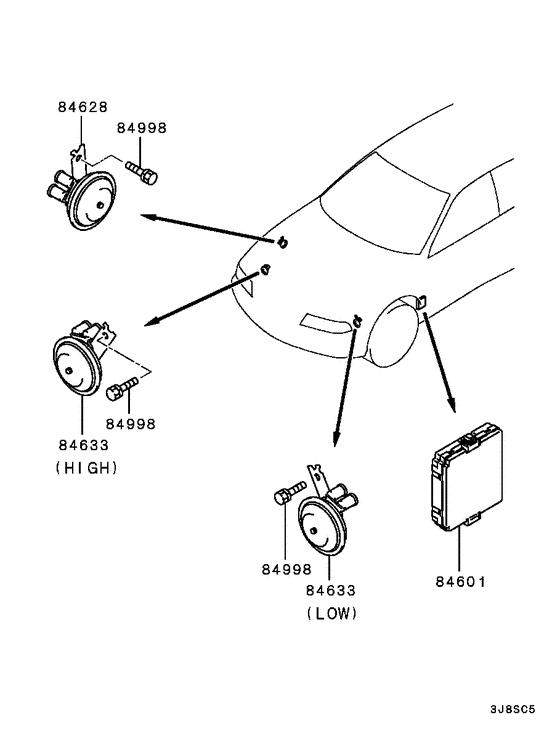 84628
84998
84998
84633
(HIGH)
84998
84633
(LOW)
84601
3J8SC5