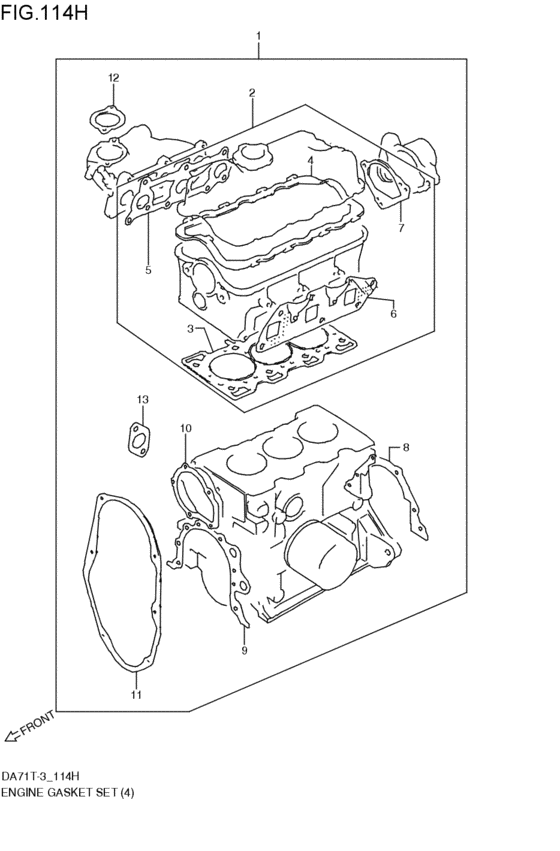 FIG.114H

1
12
2
4
7
5
6
3
13
10
8
9
11
FRONT

DA71T-3_114H
ENGINE GASKET SET (4)