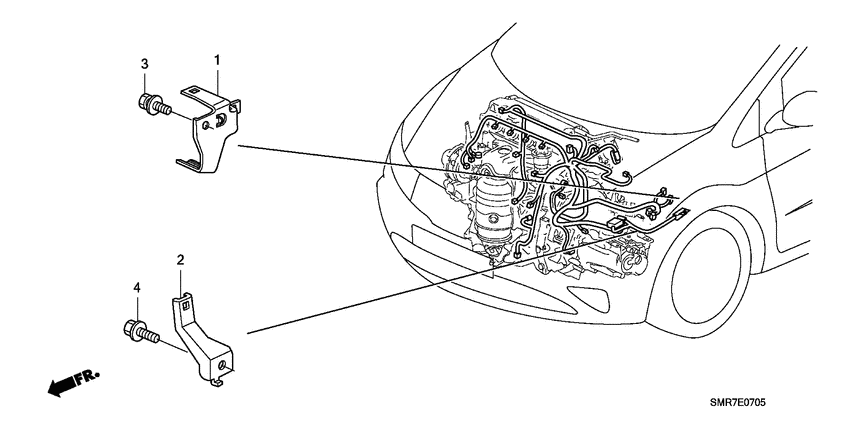 3
1
2
4
FR.
SMR7E0705