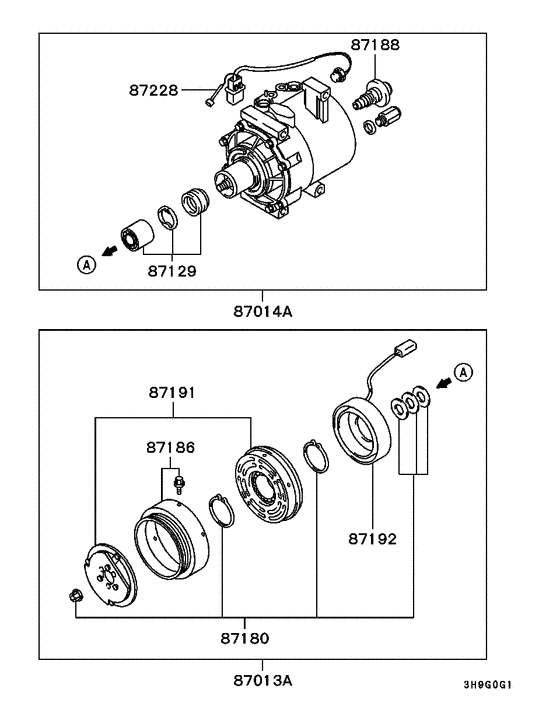 87188
87228
A
87129
87014A

87191
A
87186
87192
87180
87013A
3H9G0G1