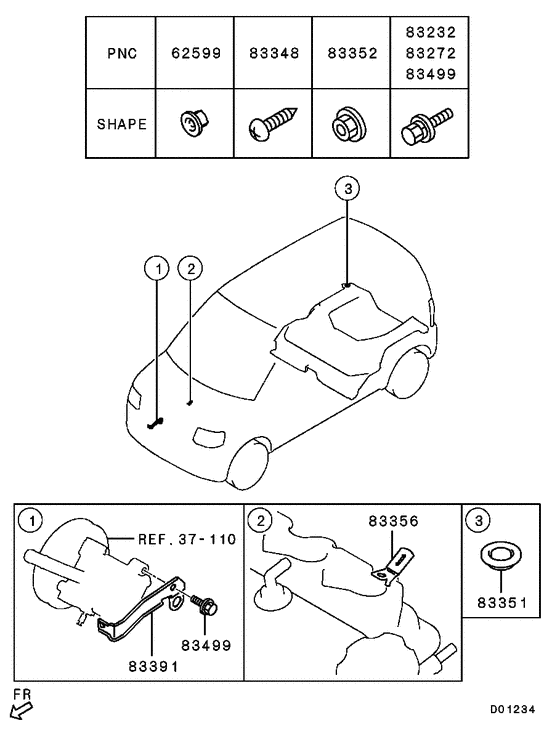 | PNC | 62599 | 83348 | 83352 | 83232 83272 83499 |
|---|---|---|---|---|
| SHAPE | | | | |

3

1

2

1

REF. 37-110

83499

83391

2

83356

3

83351

FR

D01234