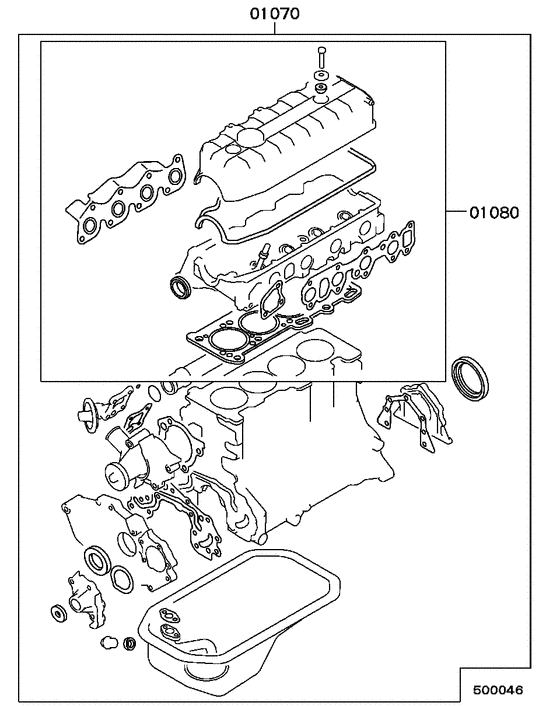 01070

01080

500046