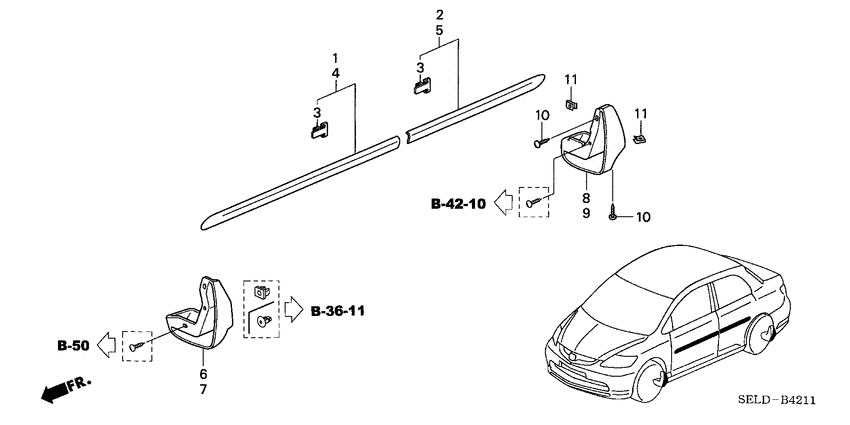 2
5
1
4
3
3
11
10
11
B-42-10
8
9
10
B-36-11
B-50
6
7
FR.
SELD-B4211