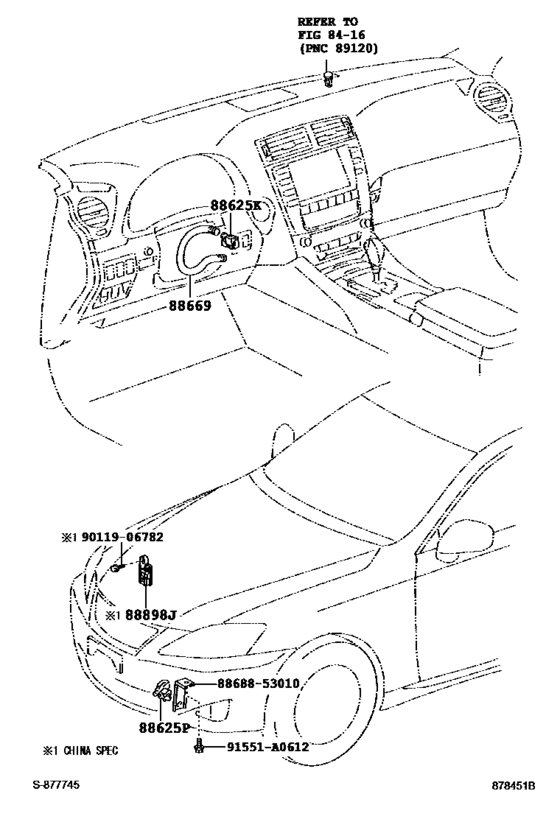 REFER TO
FIG 84-16
(PNC 89120)

88625K

88669

※1 90119-06782

※1 88898J

88688-53010

88625P

91551-A0612

※1 CHINA SPEC

S-877745

878451B