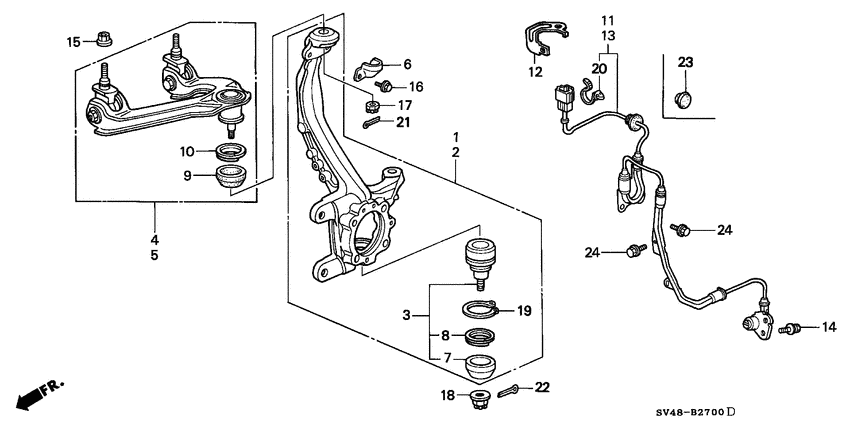 15
10
9
4
5
6
16
17
21
1
2
3
19
8
7
18
22
11
13
12
20
23
24
24
14
FR.
SV48-B2700 D