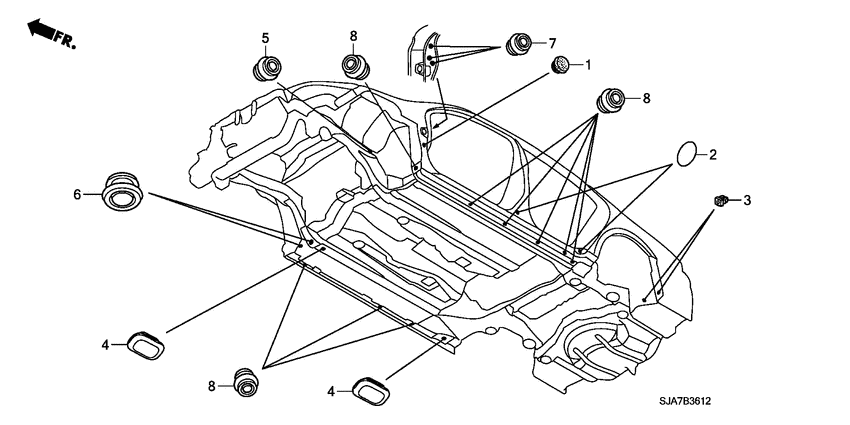 FR.

5

8

7

1

8

2

3

6

4

8

4

SJA7B3612