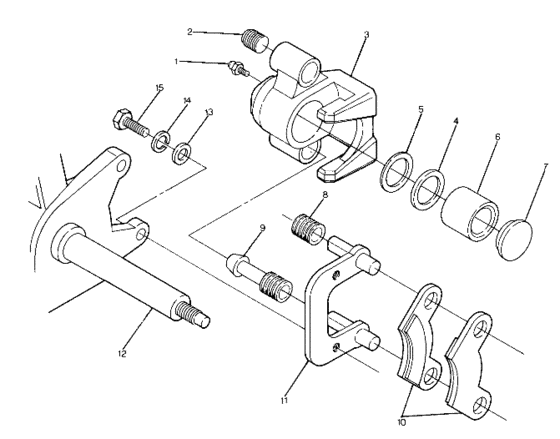 2
3
1
15
14
13
5
4
6
7
8
9
12
11
10