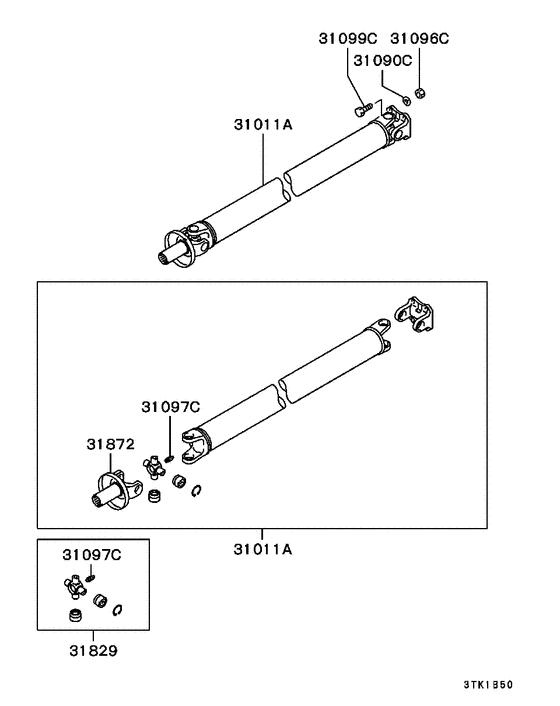 31099C
31096C
31090C
31011A

31097C
31872

31011A

31097C

31829

3TK1B50