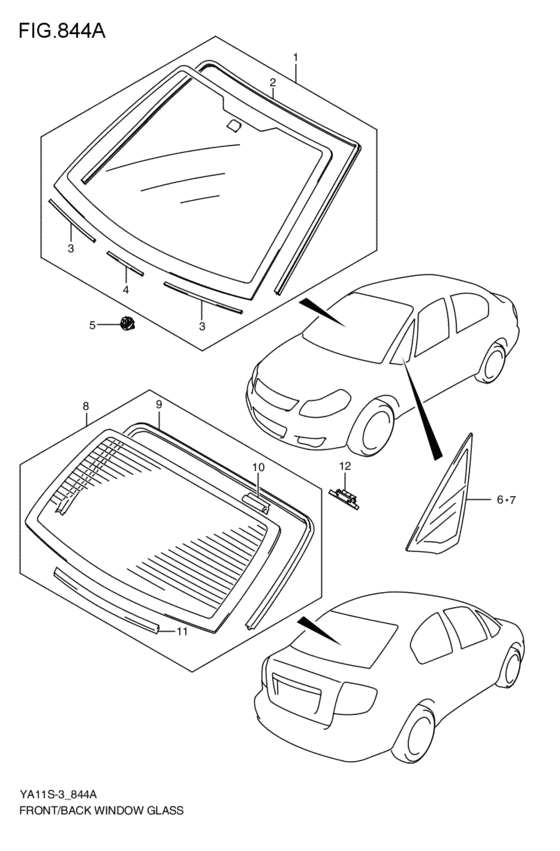 FIG.844A

1
2
3
4
3
5

8
9
10
12
6•7
11

YA11S-3_844A
FRONT/BACK WINDOW GLASS