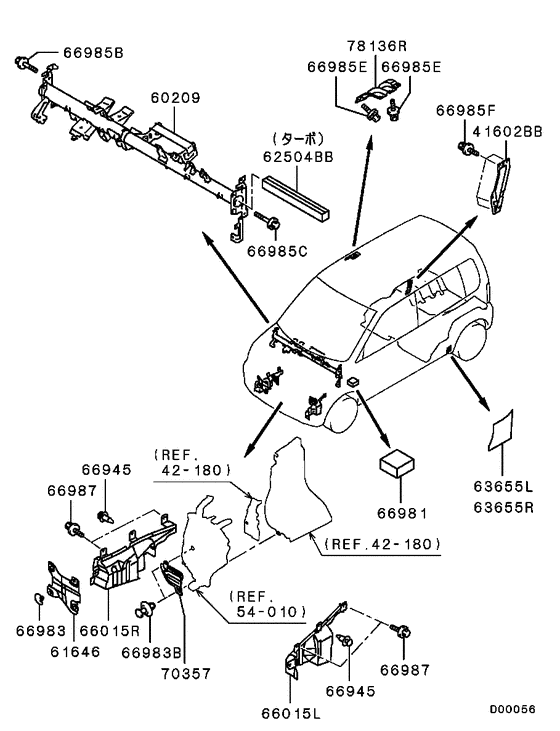 66985B
60209
78136R
66985E
66985E
66985F
41602BB
(ターボ)
62504BB
66985C
(REF.
42-180)
66945
66987
66981
63655L
63655R
(REF.42-180)
(REF.
54-010)
66983
66015R
61646
66983B
70357
66987
66945
66015L
D00056