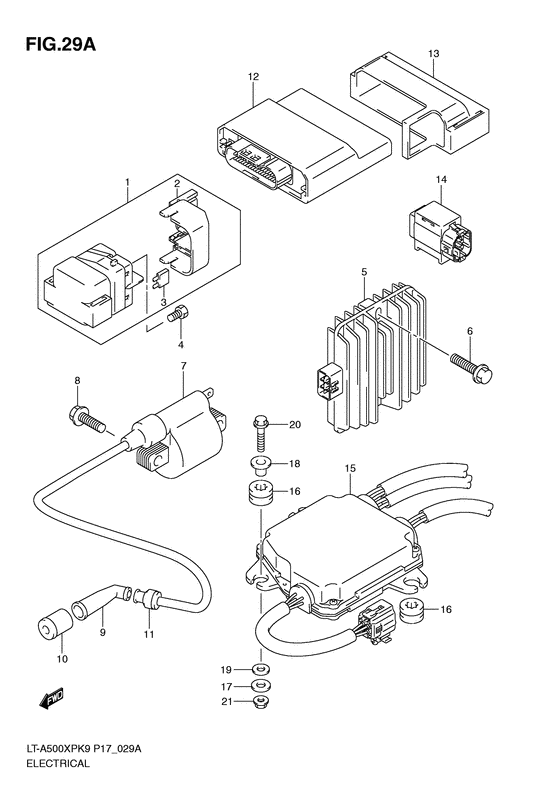 FIG.29A

13
12
1
2
14
5
3
4
6
7
8
20
18
15
16
16
9
11
10
19
17
21
FWD

LT-A500XPK9 P17_029A
ELECTRICAL