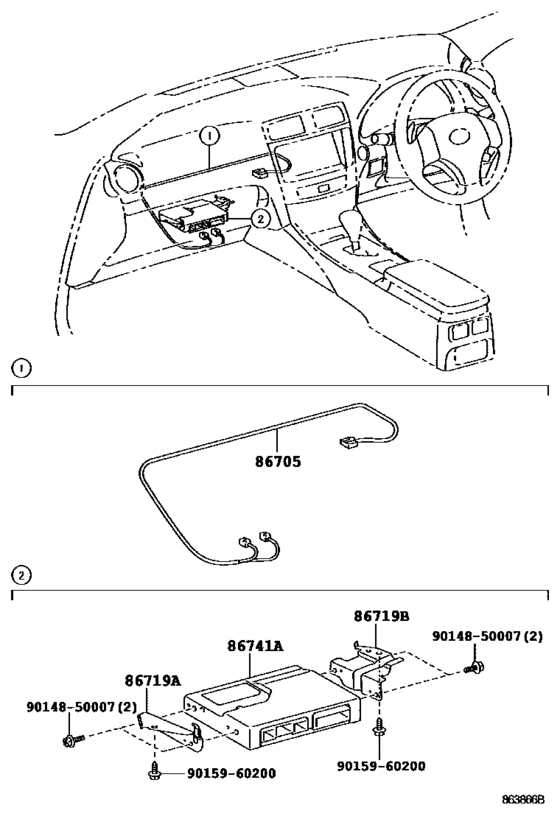 1
2
1
86705
2
86719B
90148-50007(2)
86741A
86719A
90148-50007(2)
90159-60200
90159-60200
863866B