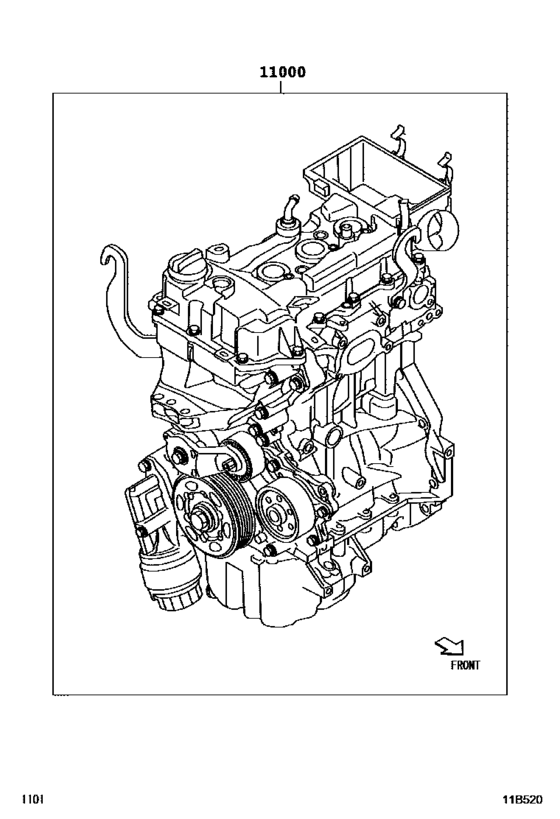 11000

FRONT

1101

11B520