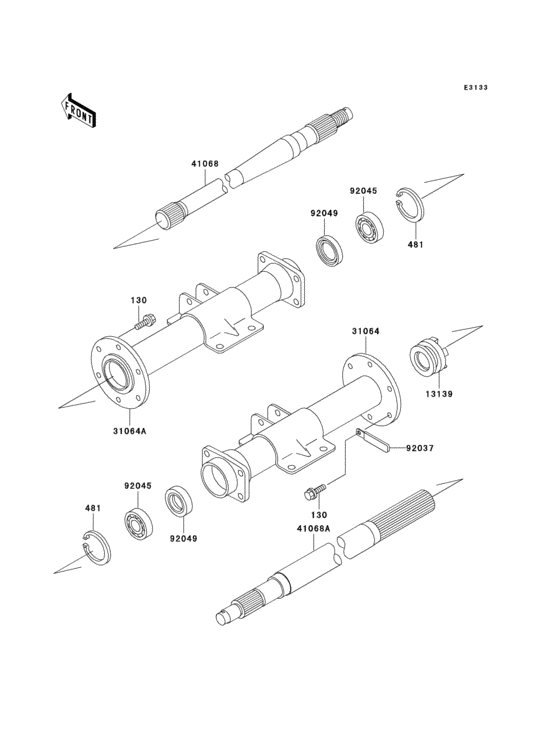 E3133

FRONT

41068

92045

92049

481

130

31064

13139

31064A

92037

92045

481

92049

130

41068A