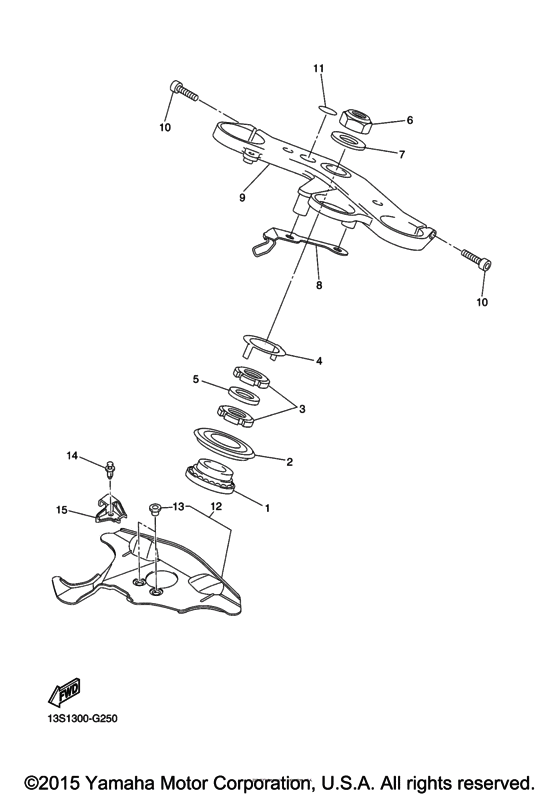 11
10
6
7
9
8
10
4
5
3
2
14
1
15
13
12
FWD
13S1300-G250
©2015 Yamaha Motor Corporation, U.S.A. All rights reserved.