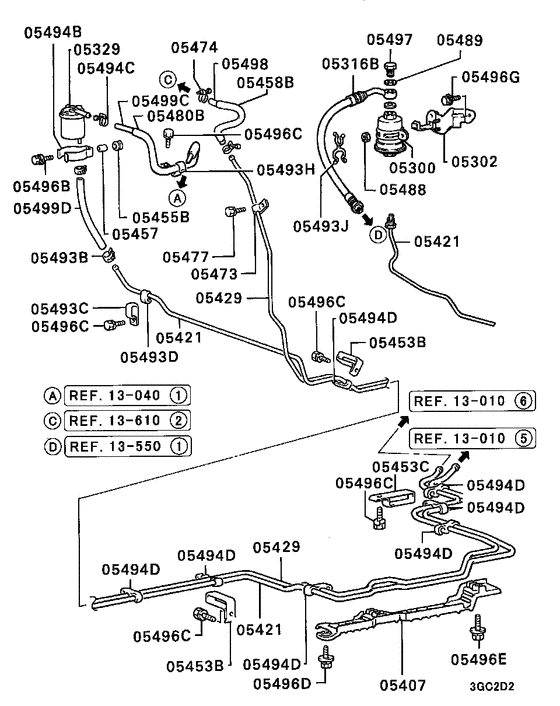 05494B
05329
05494C
05474
05498
05458B
C
05499C
05480B
05496C
05493H
A
05496B
05499D
05455B
05457
05493B
05477
05473
05429
05493C
05496C
05493D
05421
05497
05489
05316B
05496G
05300
05302
05488
05493J
D
05421
05496C
05494D
05453B
A REF. 13-040 1
C REF. 13-610 2
D REF. 13-550 1
REF. 13-010 6
REF. 13-010 5
05453C
05496C
05494D
05494D
05494D
05494D
05494D
05429
05496C
05421
05453B
05494D
05496D
05407
05496E
3GC2D2