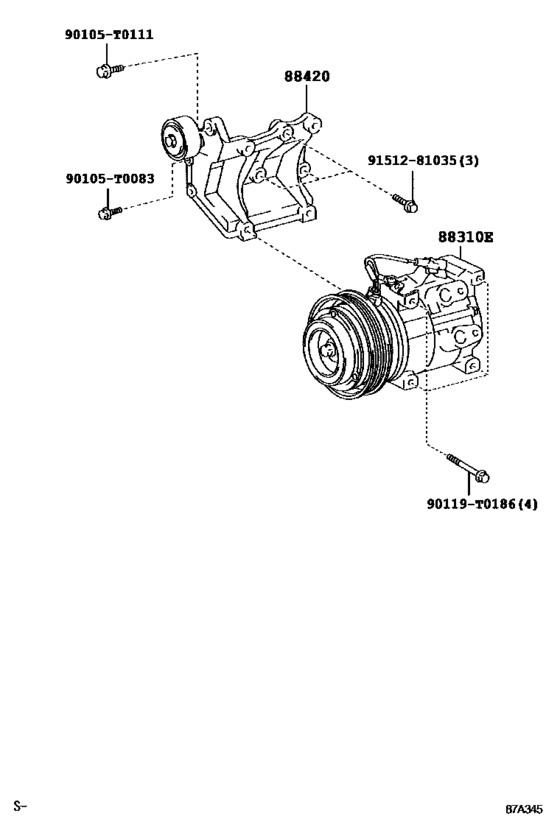 90105-T0111

88420

91512-81035(3)

90105-T0083

88310E

90119-T0186(4)

S-

87A345