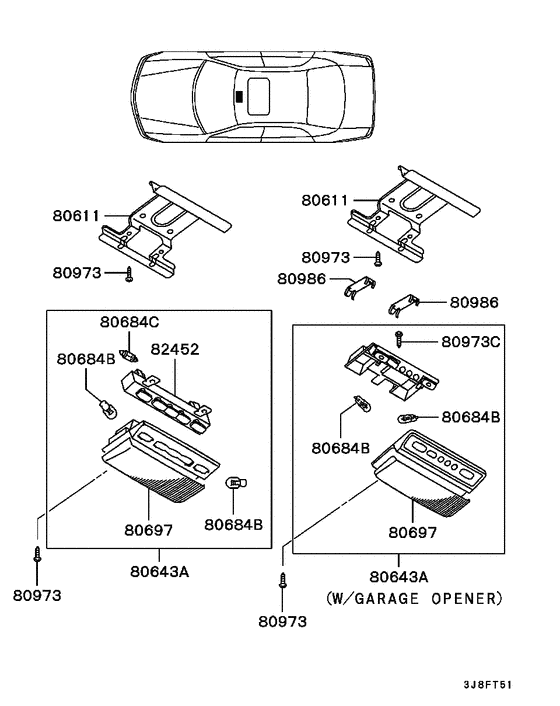 80611
80973
80684C
80684B
82452
80697
80684B
80643A
80973
80611
80973
80986
80986
80973C
80684B
80684B
80697
80643A
(W/GARAGE OPENER)
80973
3J8FT51