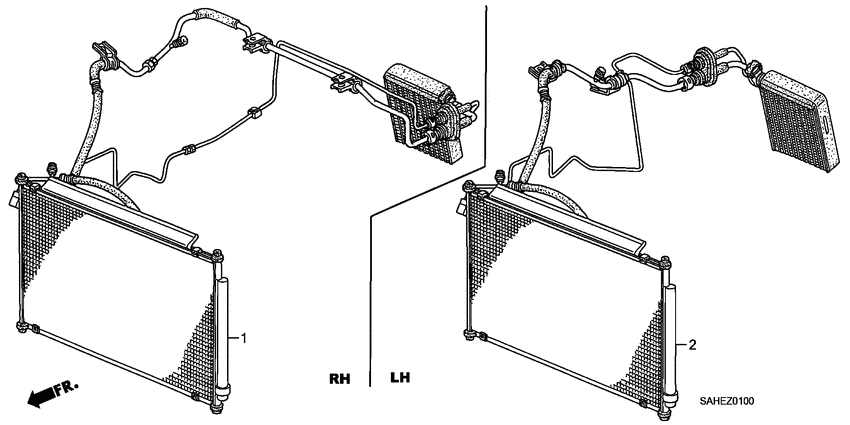 1

FR.

RH

LH

2

SAHEZ0100