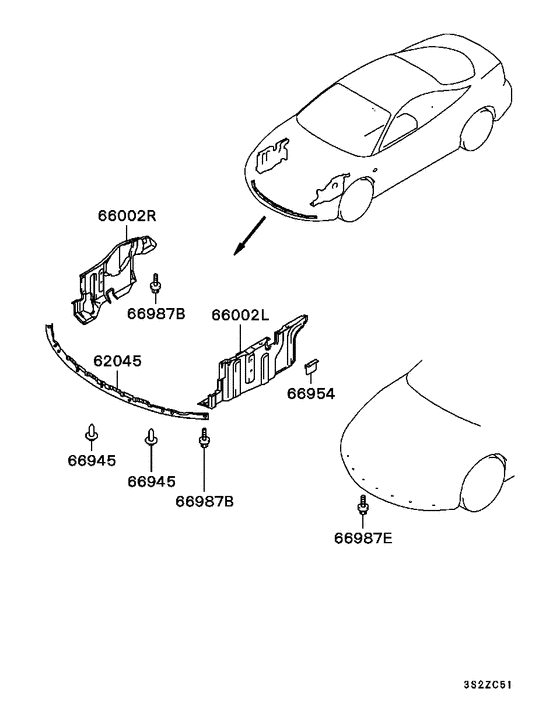 66002R

66987B

66002L

62045

66954

66945

66945

66987B

66987E

3S2ZC51