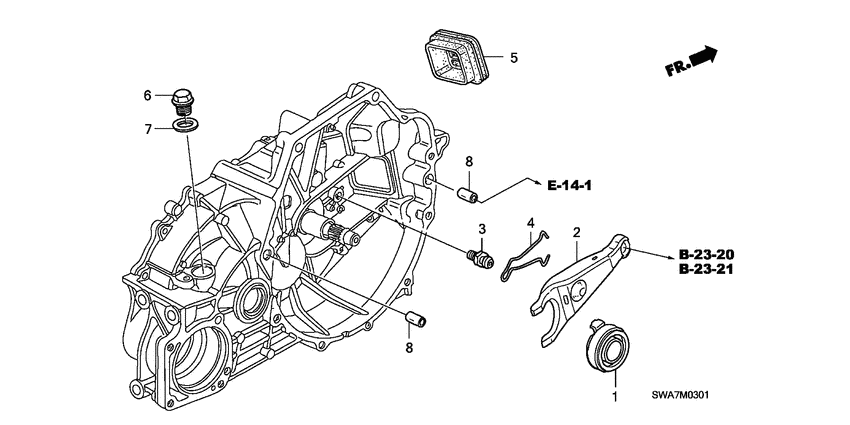 5

FR.

6

7

8

E-14-1

3

4

2

B-23-20
B-23-21

8

1

SWA7M0301