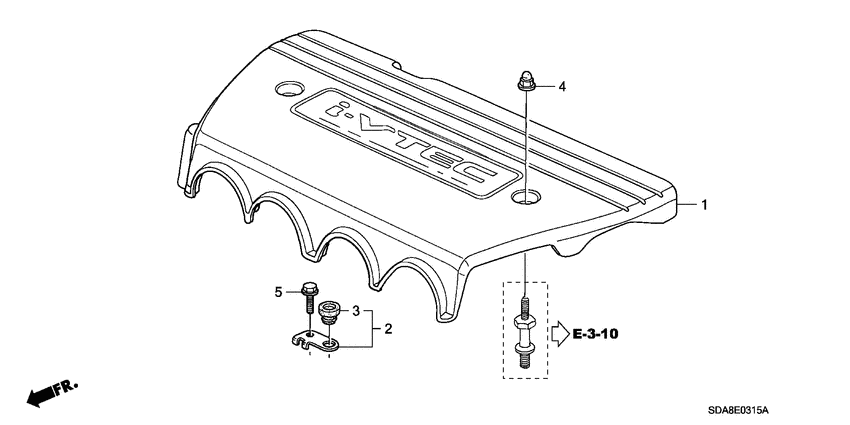 i-VTEC

4

1

5

3

2

E-3-10

FR.

SDA8E0315A