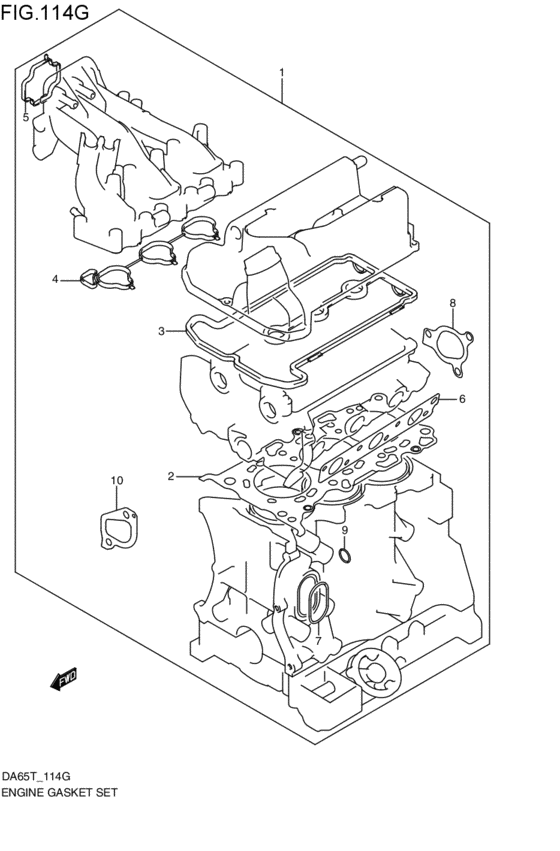 FIG.114G

1

5

4

3

8

6

2

10

9

7

FWD

DA65T_114G
ENGINE GASKET SET