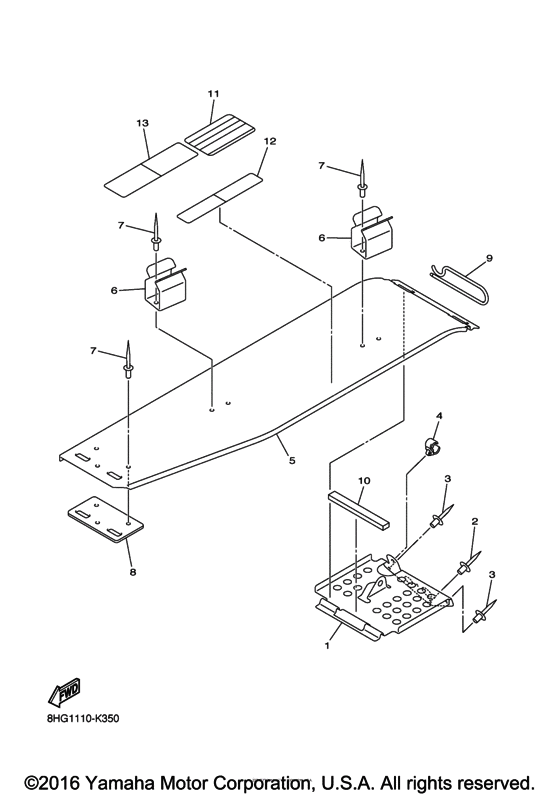 11
13
12
7
7
6
6
9
7
5
4
10
3
2
3
8
1
FWD
8HG1110-K350
©2016 Yamaha Motor Corporation, U.S.A. All rights reserved.