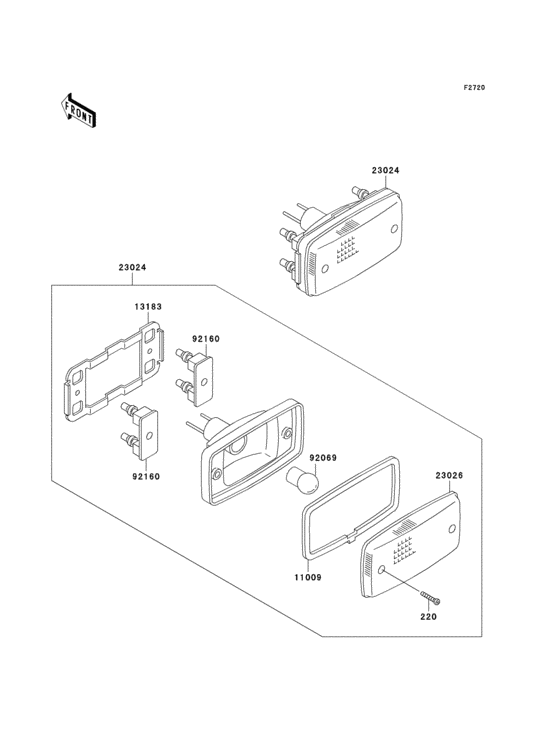 F2720

FRONT

23024

23024

13183

92160

92160

92069

23026

11009

220