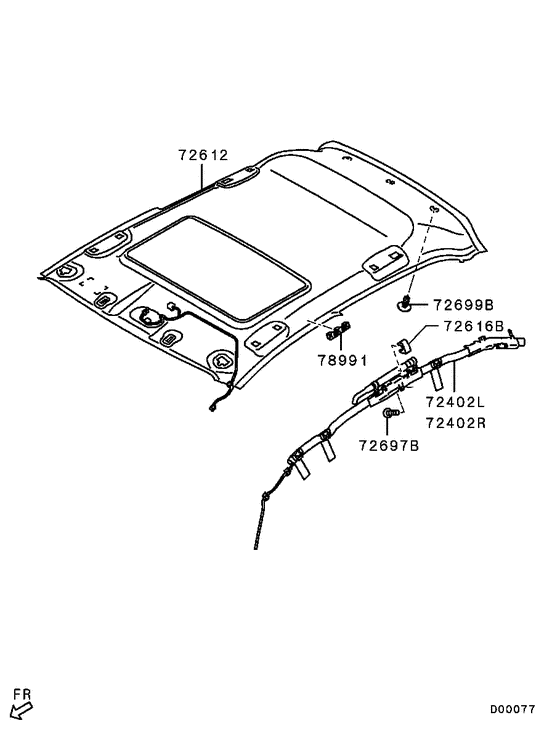 72612
72699B
72616B
78991
72402L
72402R
72697B
FR
D00077