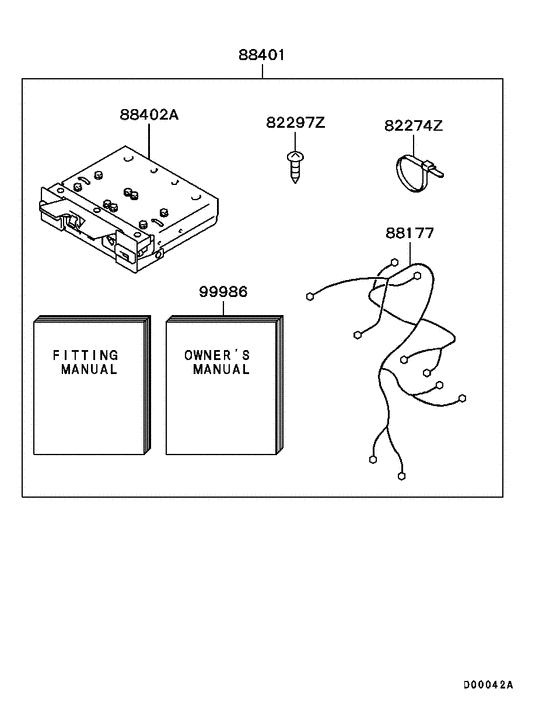 88401

88402A

82297Z

82274Z

88177

99986

FITTING MANUAL

OWNER'S MANUAL

D00042A