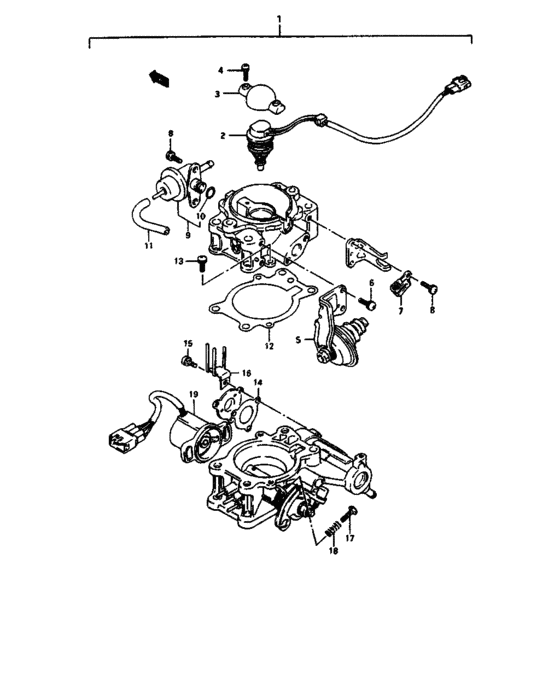 1
4
3
2
8
10
9
11
13
6
7
8
12
5
15
16
14
19
18
17