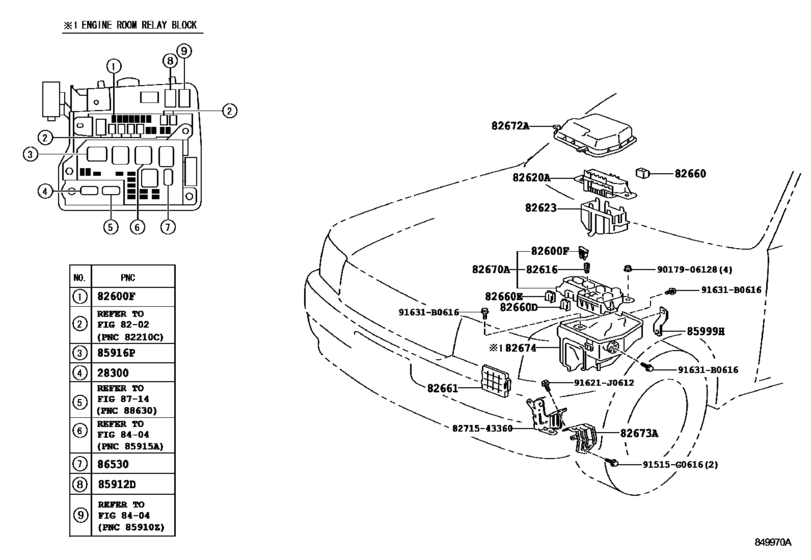 ※1 ENGINE ROOM RELAY BLOCK

1
8
9
2
2
3
4
5
6
7

| NO. | PNC |
|---|---|
| 1 | 82600F |
| 2 | REFER TO FIG 82-02 (PNC 82210C) |
| 3 | 85916P |
| 4 | 28300 |
| 5 | REFER TO FIG 87-14 (PNC 88630) |
| 6 | REFER TO FIG 84-04 (PNC 85915A) |
| 7 | 86530 |
| 8 | 85912D |
| 9 | REFER TO FIG 84-04 (PNC 85910Z) |

82672A
82620A
82660
82623
82600F
82670A
82616
90179-06128(4)
82660E
82660D
91631-B0616
91631-B0616
85999H
※1 82674
91631-B0616
82661
91621-J0612
82715-43360
82673A
91515-G0616(2)

849970A