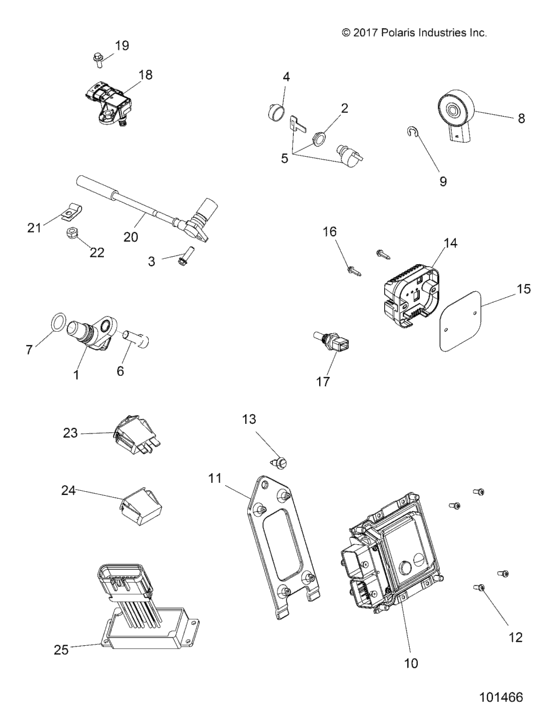 © 2017 Polaris Industries Inc.

19
18
4
2
8
5
9
21
20
22
3
16
14
15
7
1
6
17
23
13
11
24
25
10
12

101466