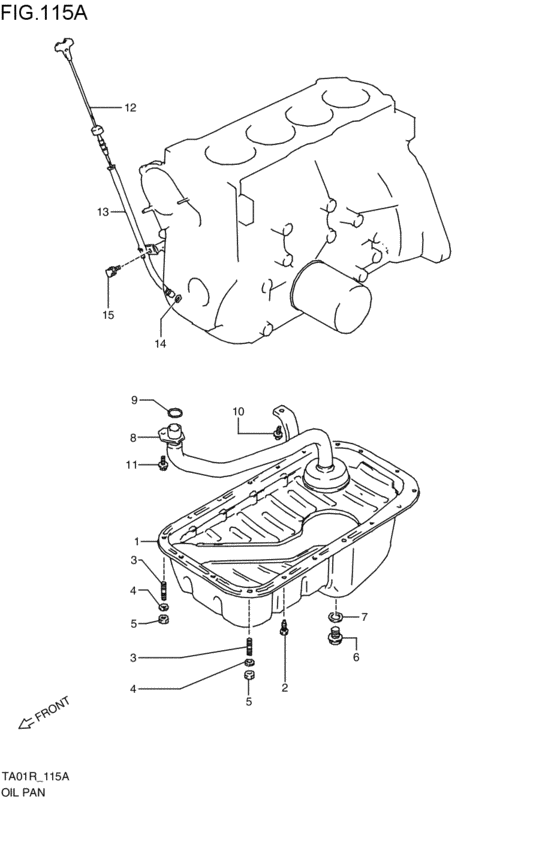 FIG.115A

12
13
15
14

9
10
8
11
1
3
4
5
7
6
3
4
2
5

FRONT

TA01R_115A
OIL PAN