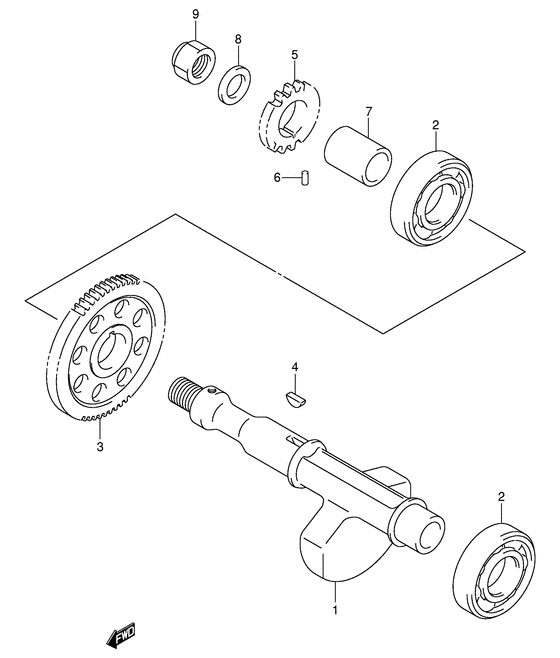 9
8
5
7
2
6
4
3
2
1
FWD