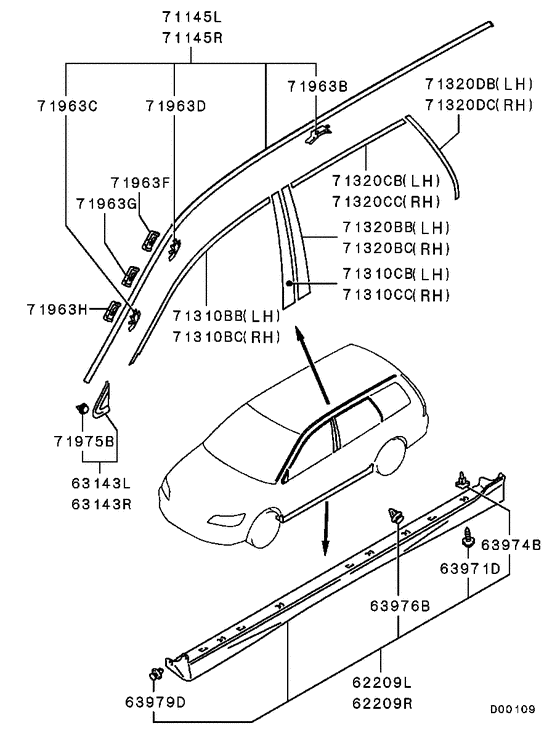 71145L
71145R

71963C
71963D
71963B
71320DB(LH)
71320DC(RH)

71963F
71963G
71320CB(LH)
71320CC(RH)
71320BB(LH)
71320BC(RH)
71310CB(LH)
71310CC(RH)
71963H
71310BB(LH)
71310BC(RH)

71975B
63143L
63143R

63974B
63971D
63976B

62209L
62209R
63979D

D00109