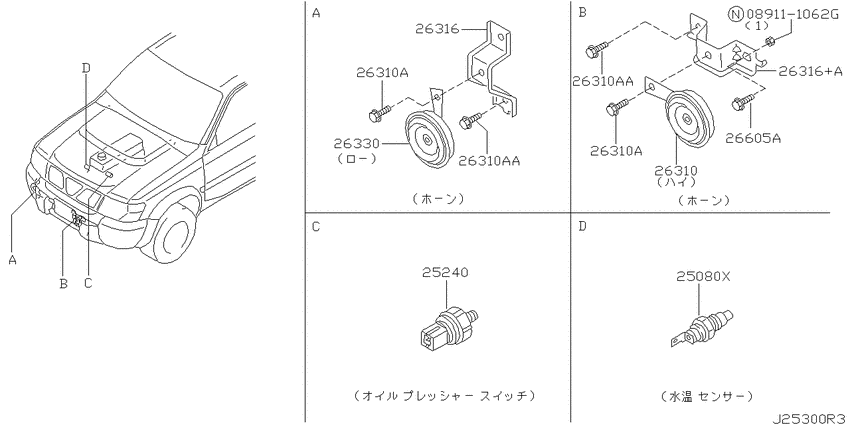 D

A

B

C

A

26316

26310A

26330
(ロー)

26310AA

(ホーン)

B

Ⓝ08911-1062G
(1)

26310AA

26316+A

26310A

26605A

26310
(ハイ)

(ホーン)

C

25240

(オイル プレッシャー スイッチ)

D

25080X

(水温 センサー)

J25300R3