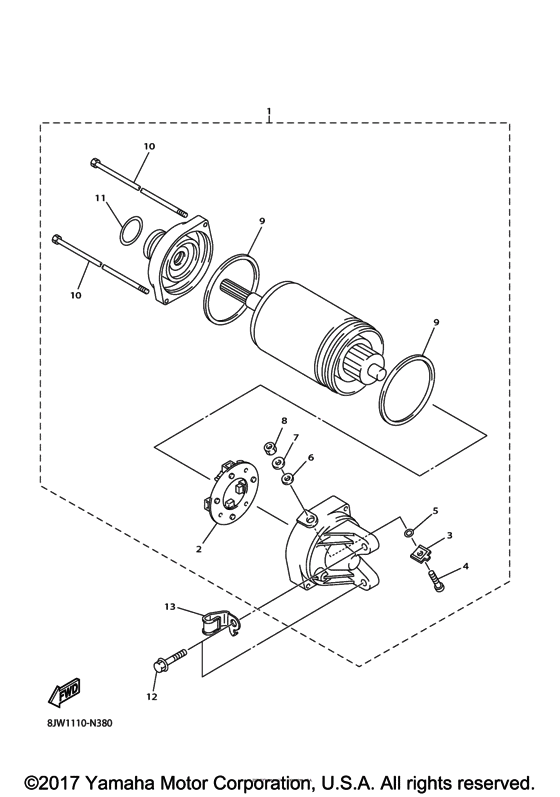 1
10
11
9
10
9
8
7
6
5
3
4
2
13
12
FWD
8JW1110-N380
©2017 Yamaha Motor Corporation, U.S.A. All rights reserved.