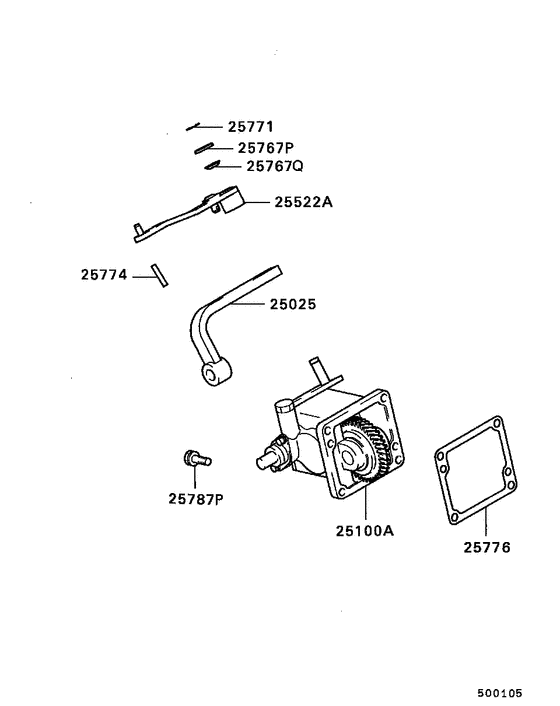 25771
25767P
25767Q
25522A
25774
25025
25787P
25100A
25776
500105