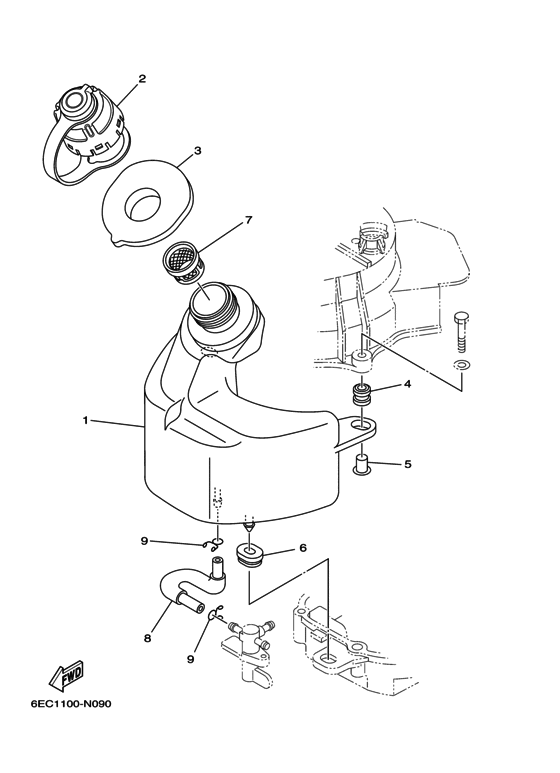 2
3
7
4
1
5
9
6
8
9
FWD
6EC1100-N090