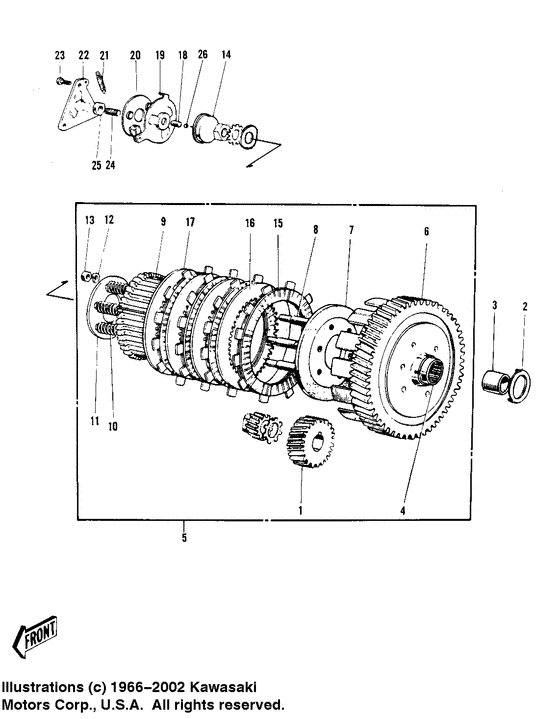 23 22 21 20 19 18 26 14

25 24

13 12 9 17 16 15 8 7 6

3 2

11 10

1 4

5

FRONT

Illustrations (c) 1966–2002 Kawasaki Motors Corp., U.S.A. All rights reserved.