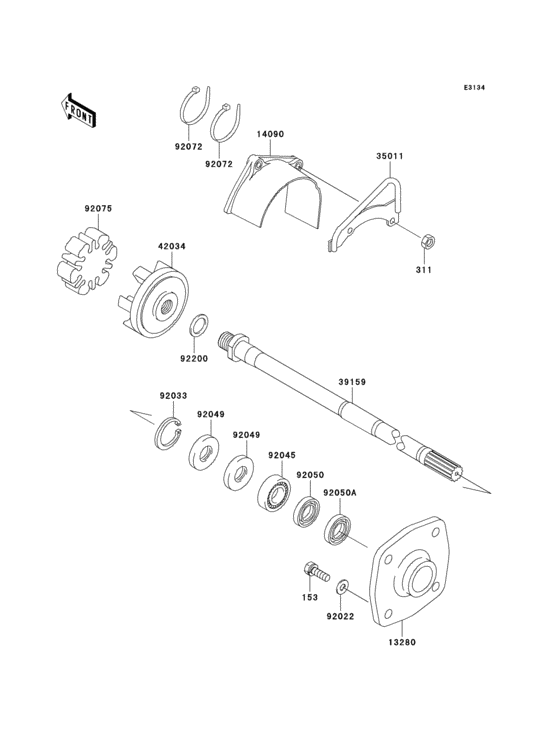 E3134

FRONT

92072
92072
14090
35011
92075
42034
311
92200
39159
92033
92049
92049
92045
92050
92050A
153
92022
13280