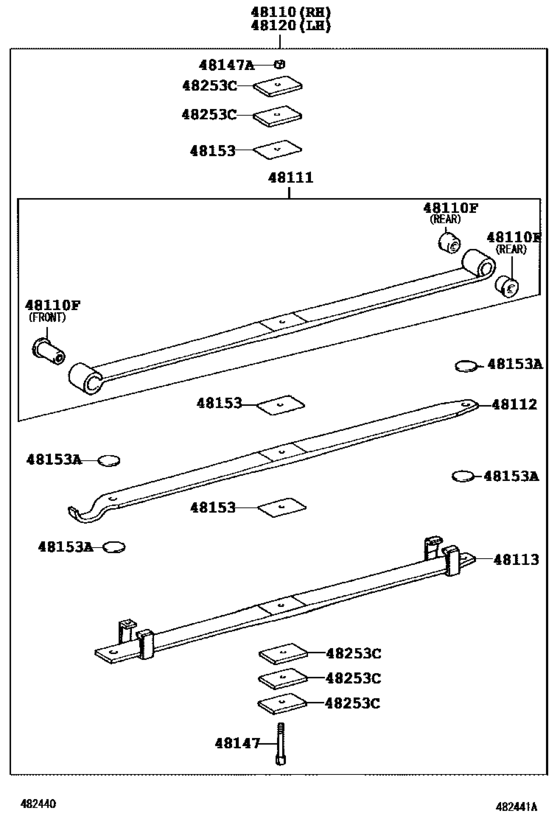 48110(RH)
48120(LH)

48147A
48253C
48253C
48153

48111

48110F
(REAR)

48110F
(REAR)

48110F
(FRONT)

48153A

48153

48112

48153A

48153A

48153

48153A

48113

48253C
48253C
48253C

48147

482440

482441A