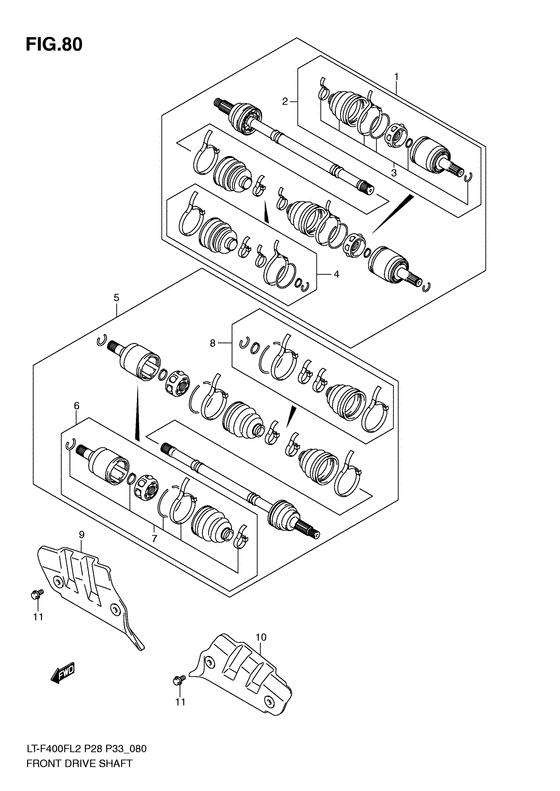 FIG.80

1
2
3
4
5
8
6
7
9
11
10
11
FWD

LT-F400FL2 P28 P33_080
FRONT DRIVE SHAFT